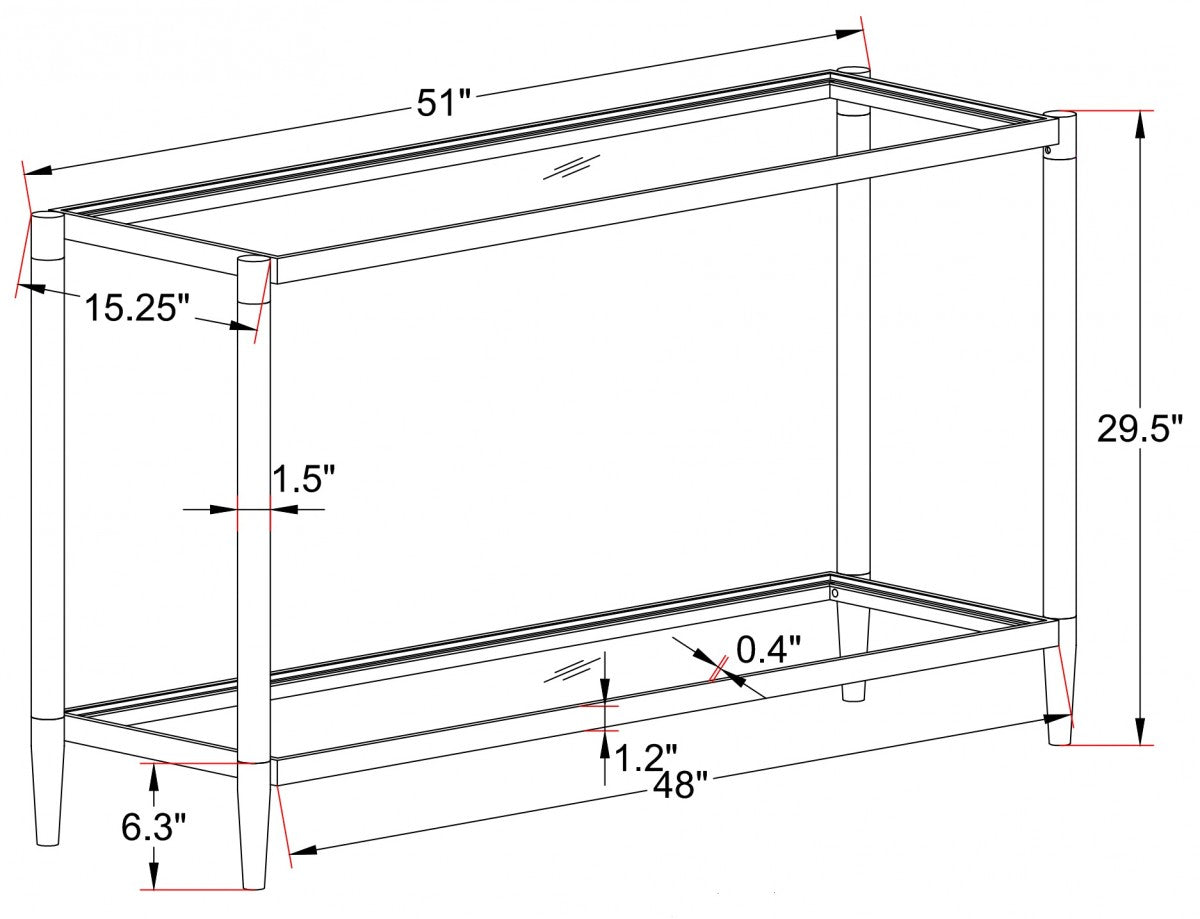 51"
15.25"
29.5"
1.5"
0.4"
1.2"
48"
6.3"