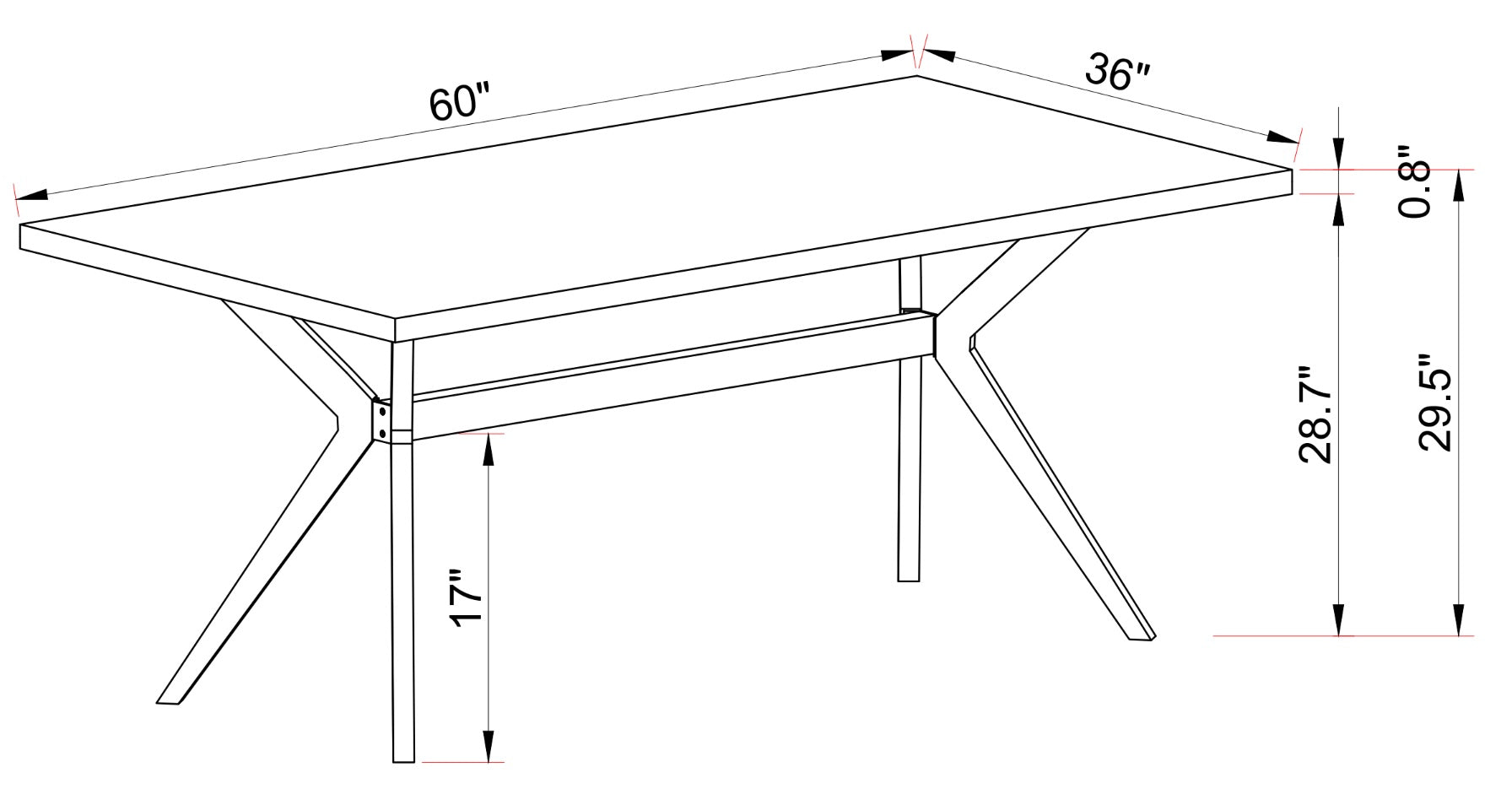 60"
36"
0.8"
28.7"
29.5"
17"