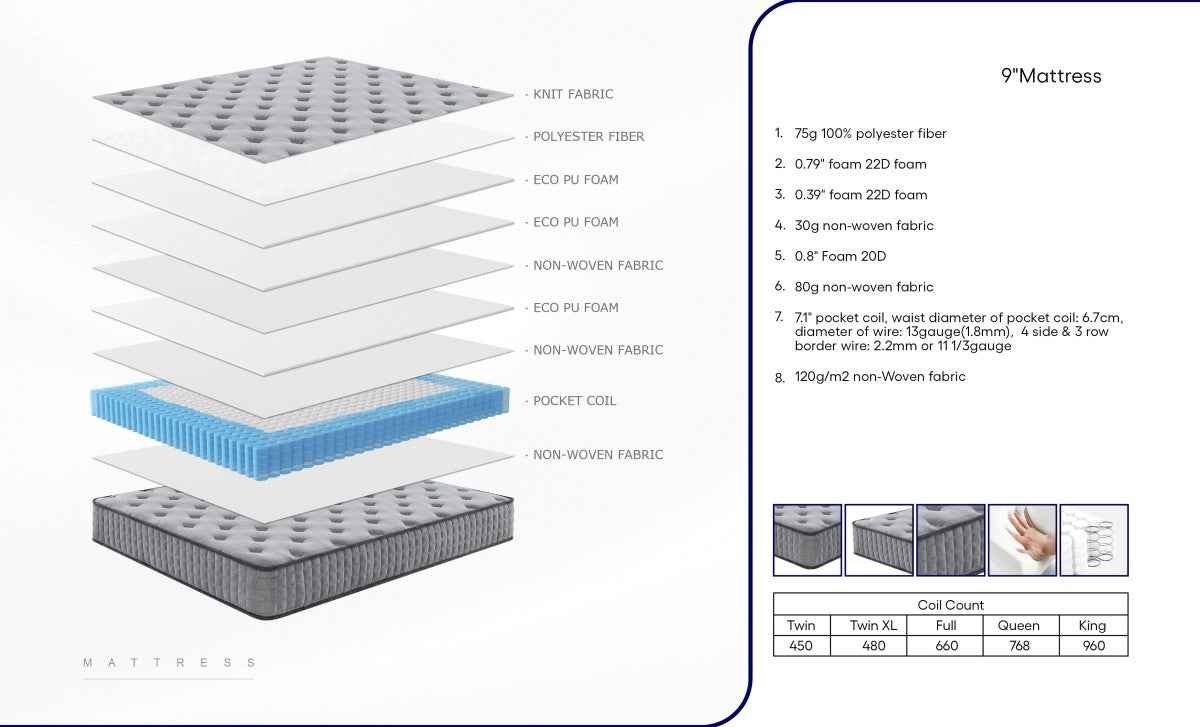 · KNIT FABRIC
· POLYESTER FIBER
· ECO PU FOAM
· ECO PU FOAM
· NON-WOVEN FABRIC
· ECO PU FOAM
· NON-WOVEN FABRIC
· POCKET COIL
· NON-WOVEN FABRIC

MATTRESS

9"Mattress

1. 75g 100% polyester fiber
2. 0.79" foam 22D foam
3. 0.39" foam 22D foam
4. 30g non-woven fabric
5. 0.8" Foam 20D
6. 80g non-woven fabric
7. 7.1" pocket coil, waist diameter of pocket coil: 6.7cm, diameter of wire: 13gauge(1.8mm), 4 side & 3 row border wire: 2.2mm or 11 1/3gauge
8. 120g/m2 non-Woven fabric

| Coil Count | | | | |
|---|---|---|---|---|
| Twin | Twin XL | Full | Queen | King |
| 450 | 480 | 660 | 768 | 960 |