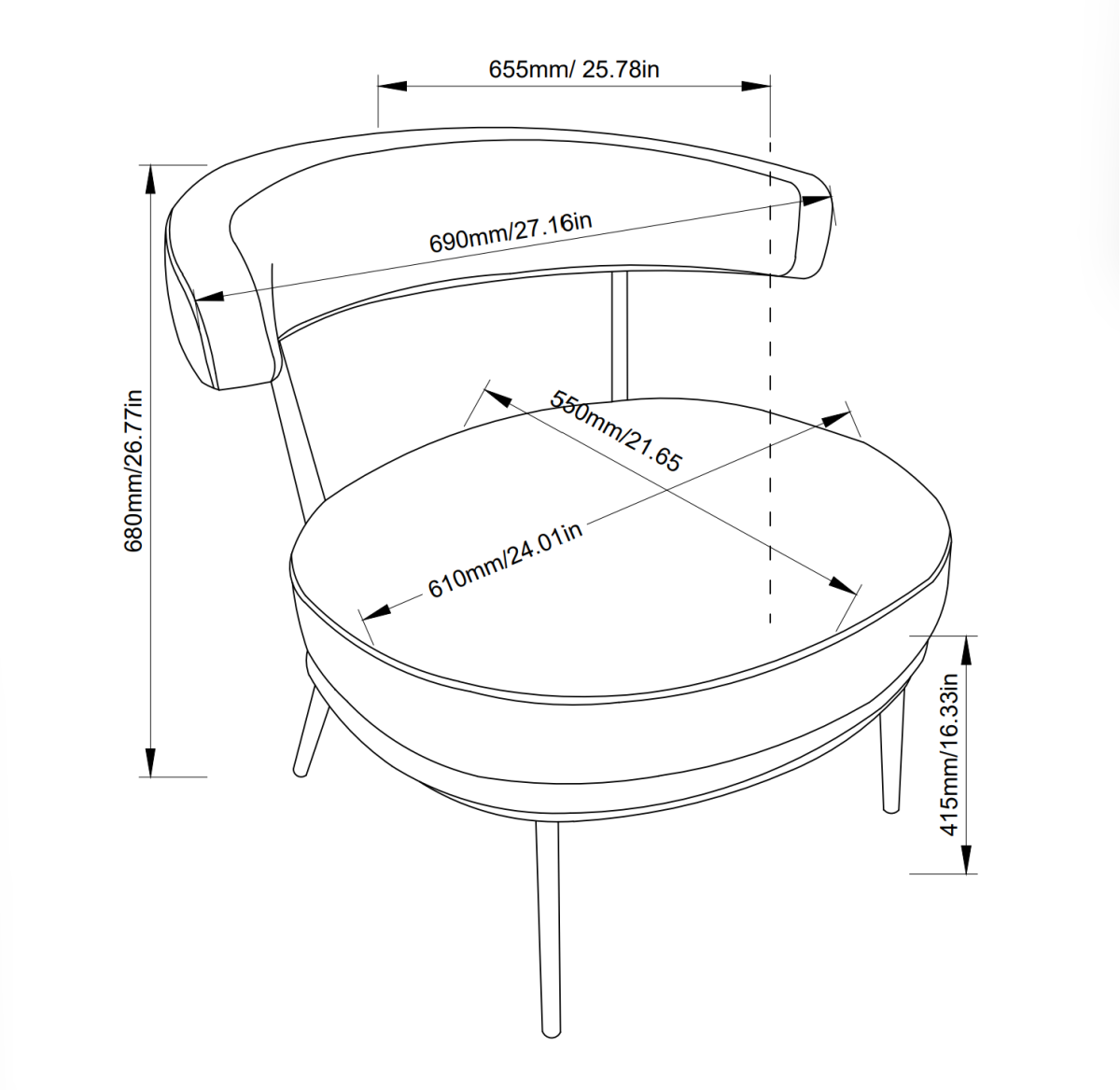 655mm/ 25.78in

690mm/27.16in

680mm/26.77in

550mm/21.65

610mm/24.01in

415mm/16.33in