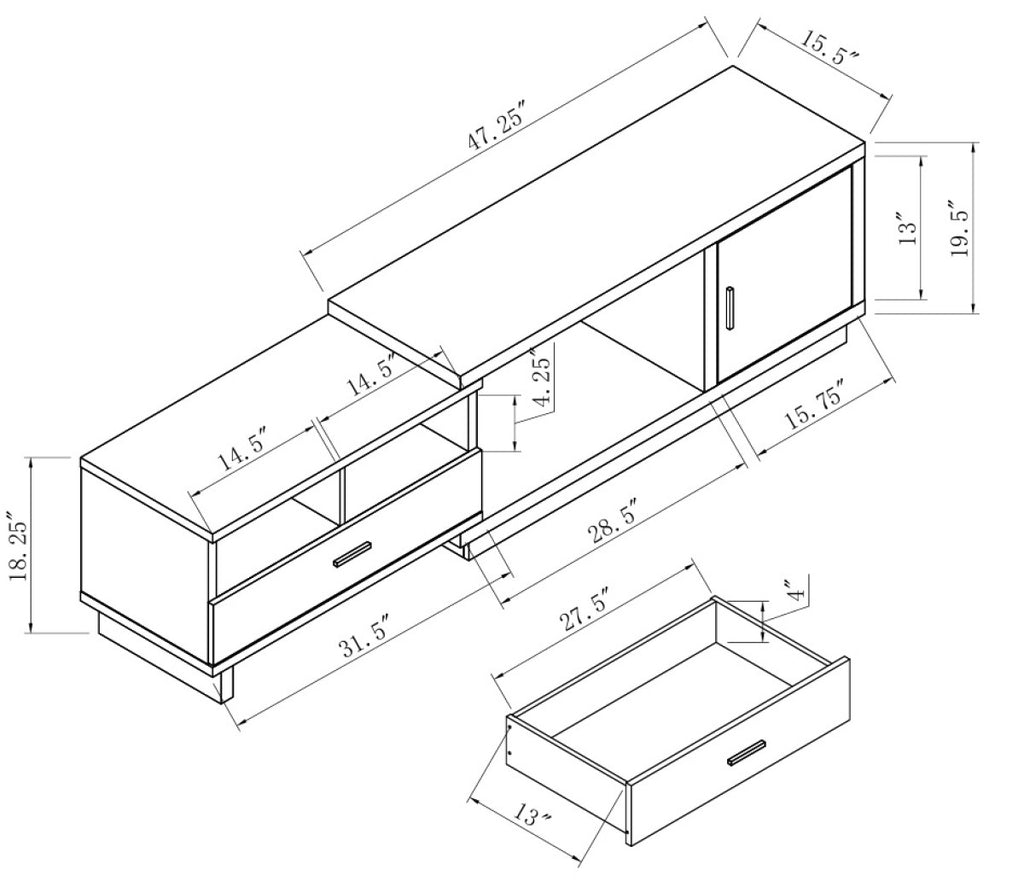 47.25″
15.5″
13″
19.5″
14.5″
4.25″
14.5″
15.75″
18.25″
28.5″
31.5″
27.5″
4″
13″